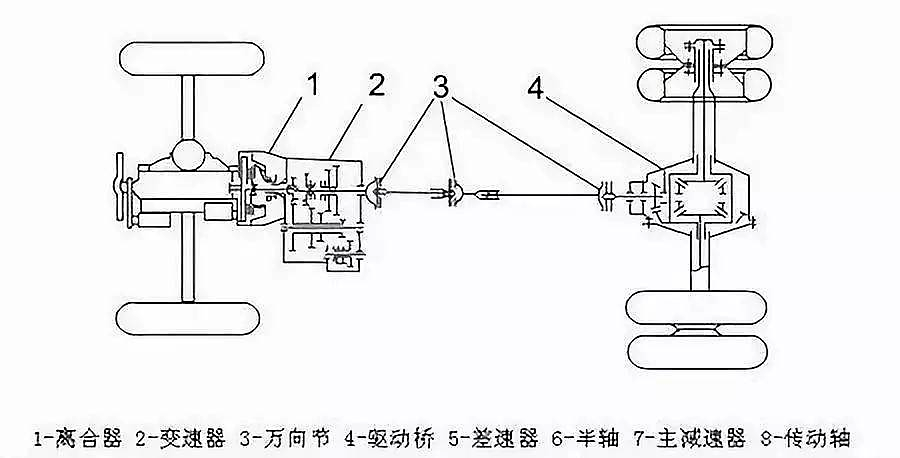 1
2
3
4

1-离合器 2-变速器 3-万向节 4-驱动桥 5-差速器 6-半轴 7-主减速器 8-传动轴