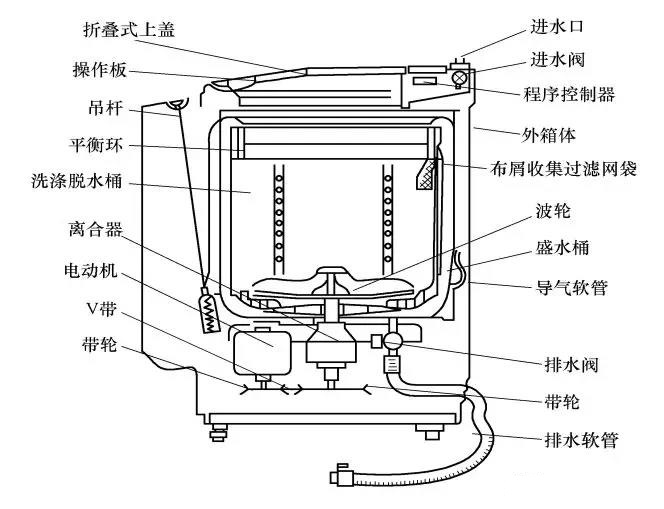 折叠式上盖
操作板
吊杆
平衡环
洗涤脱水桶
离合器
电动机
V带
带轮
进水口
进水阀
程序控制器
外箱体
布屑收集过滤网袋
波轮
盛水桶
导气软管
排水阀
带轮
排水软管